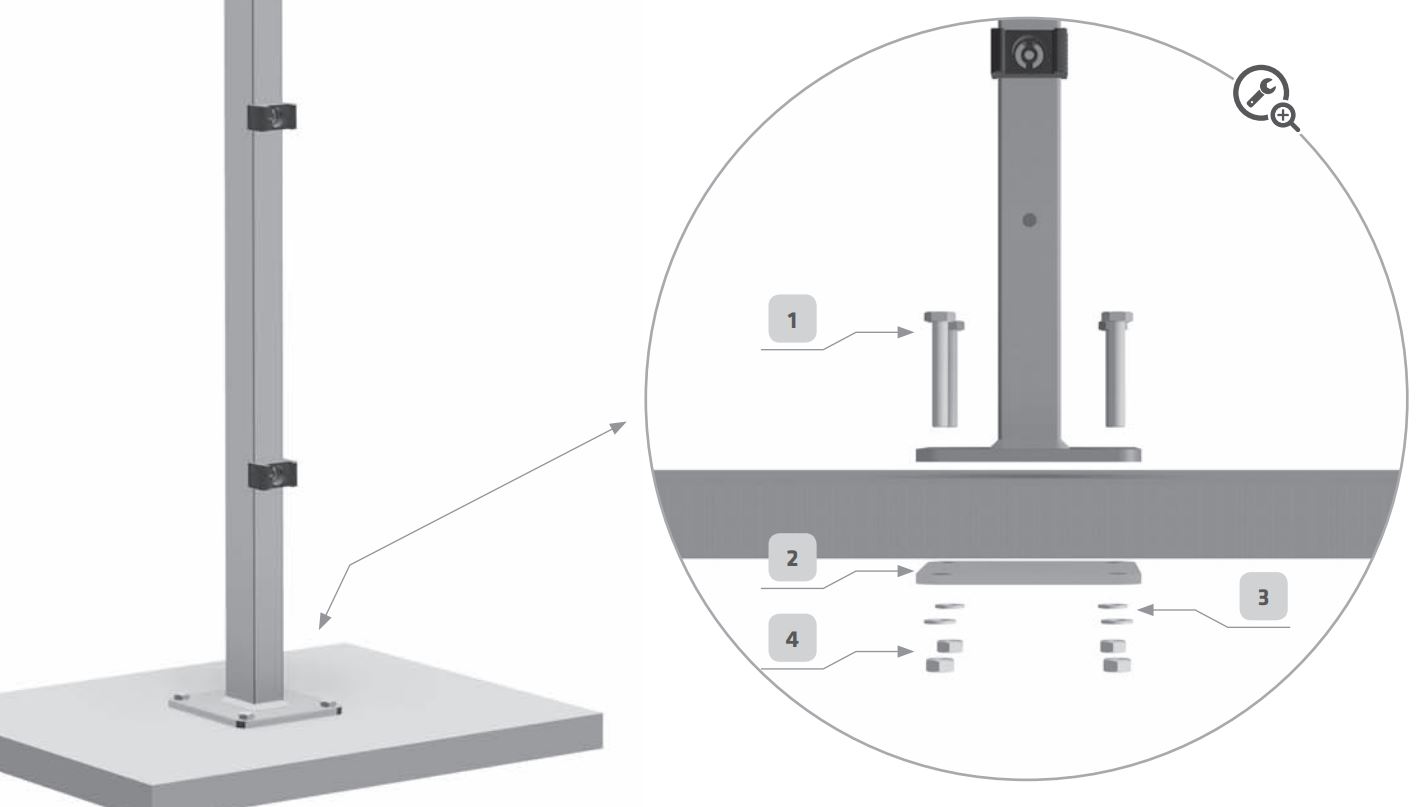 1

2

3

4